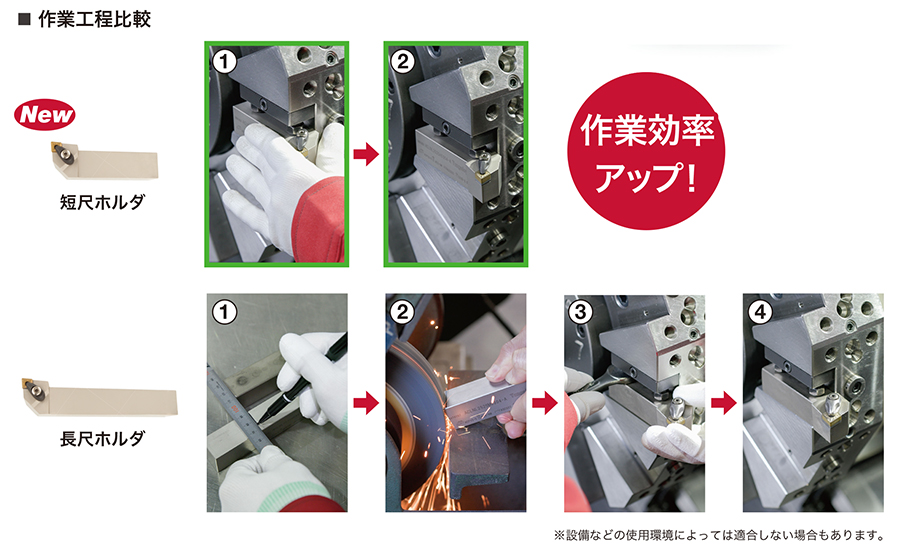 ■ 作業工程比較

New

短尺ホルダ

①

②

作業効率アップ!

長尺ホルダ

①

②

③

④

※設備などの使用環境によっては適合しない場合もあります。