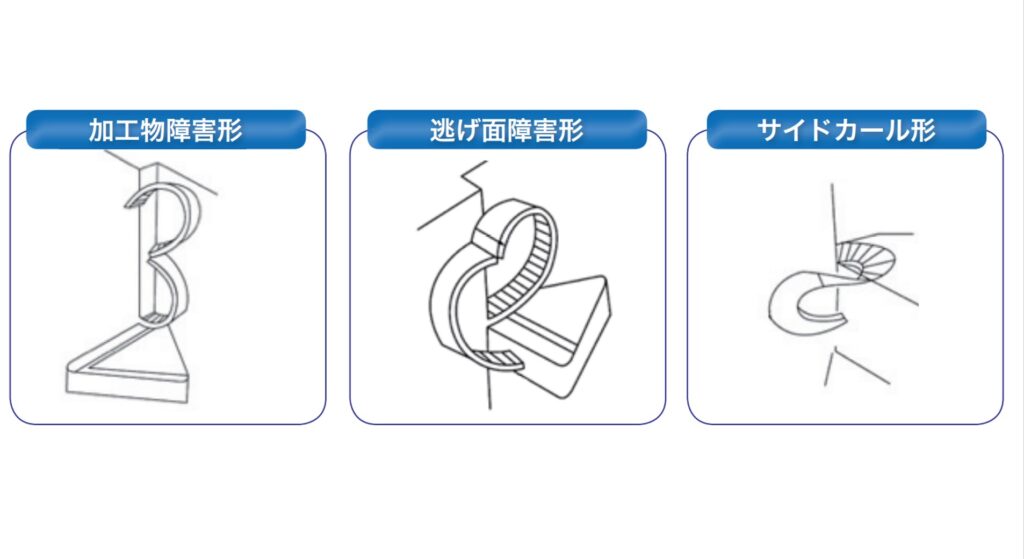 加工物障害形

逃げ面障害形

サイドカール形