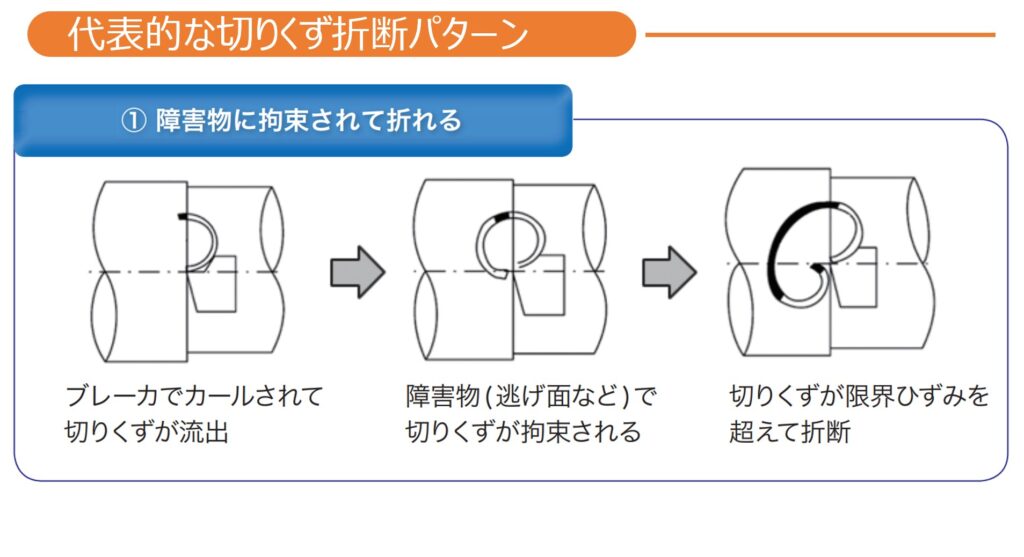 代表的な切りくず折断パターン

① 障害物に拘束されて折れる

ブレーカでカールされて切りくずが流出

障害物(逃げ面など)で切りくずが拘束される

切りくずが限界ひずみを超えて折断