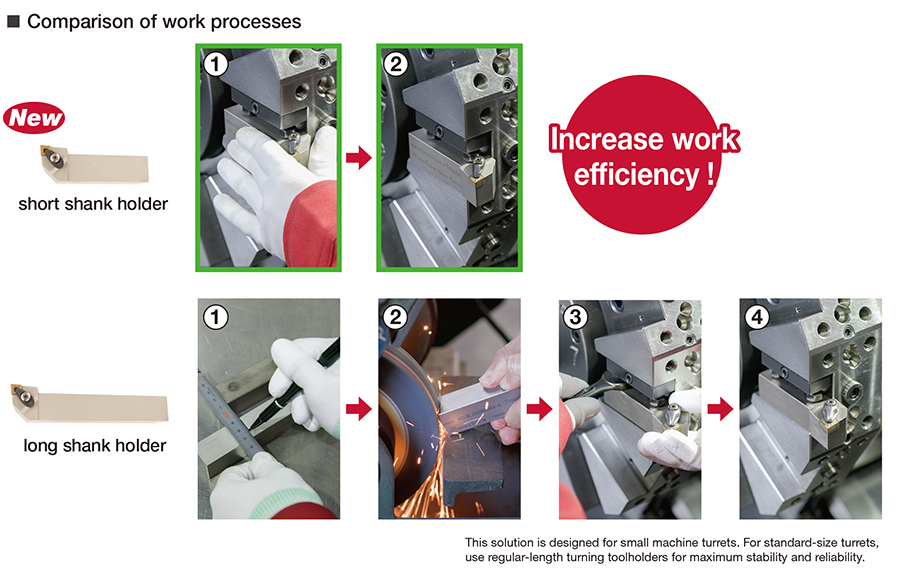 ■ Comparison of work processes

New

short shank holder

①

②

Increase work efficiency !

long shank holder

①

②

③

④

This solution is designed for small machine turrets. For standard-size turrets, use regular-length turning toolholders for maximum stability and reliability.