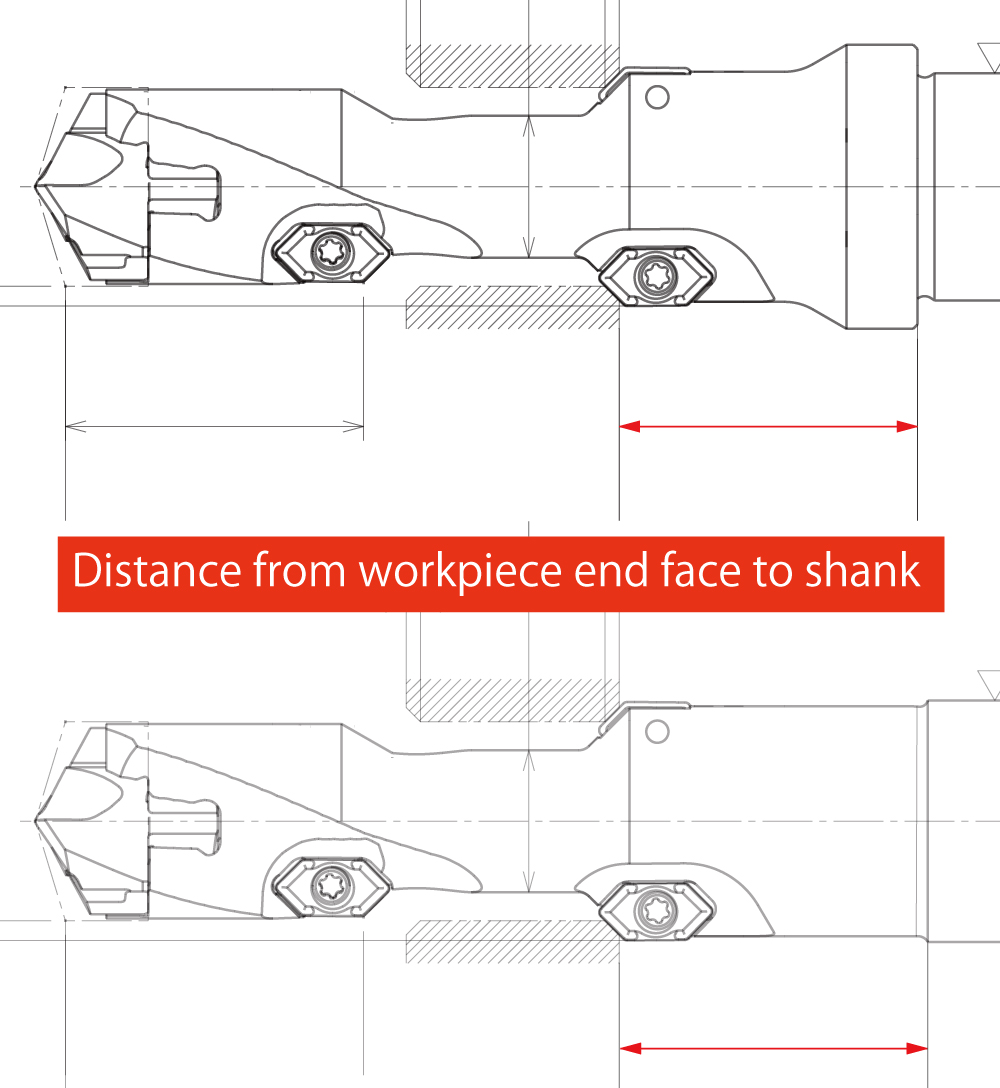 Distance from workpiece end face to shank